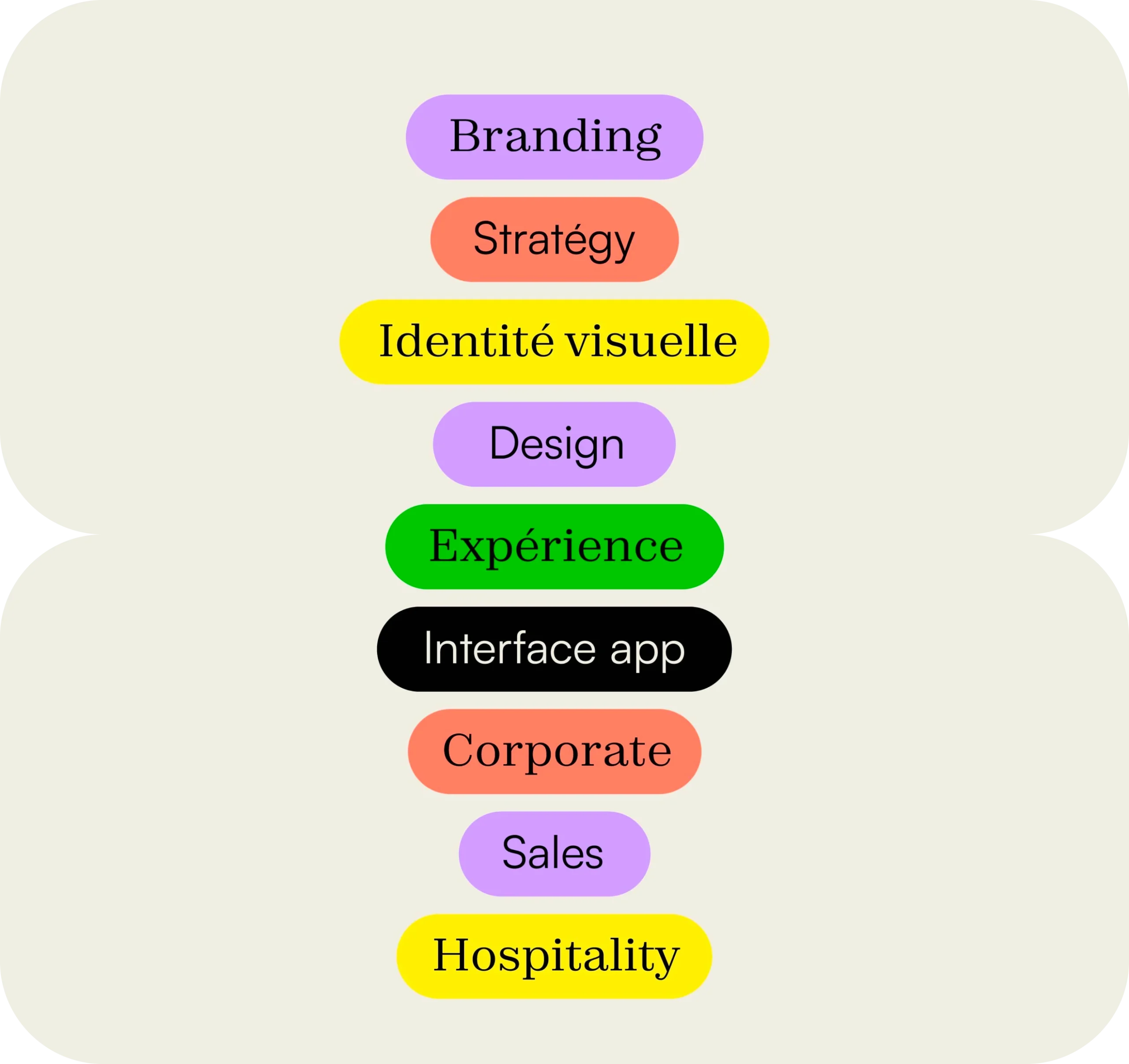 Branding

Stratégy

Identité visuelle

Design

Expérience

Interface app

Corporate

Sales

Hospitality